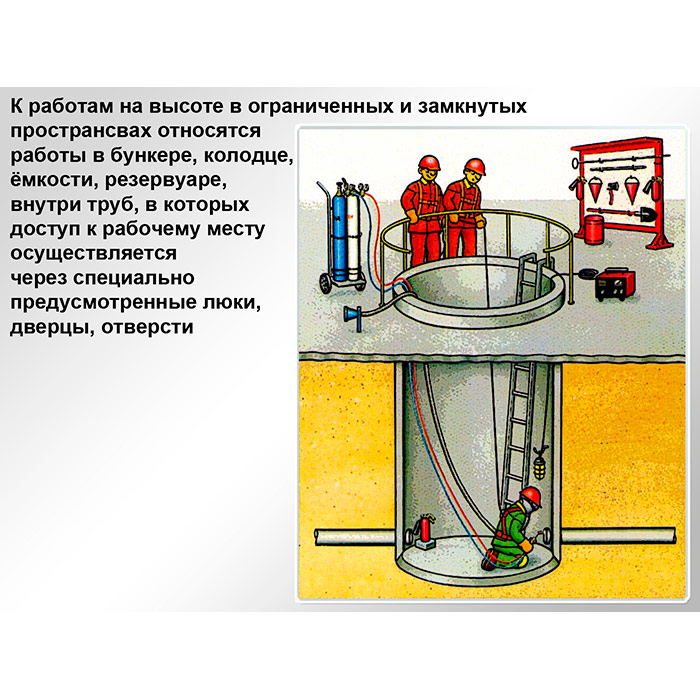 К работам на высоте в ограниченных и замкнутых пространсвах относятся работы в бункере, колодце, ёмкости, резервуаре, внутри труб, в которых доступ к рабочему месту осуществляется через специально предусмотренные люки, дверцы, отверсти