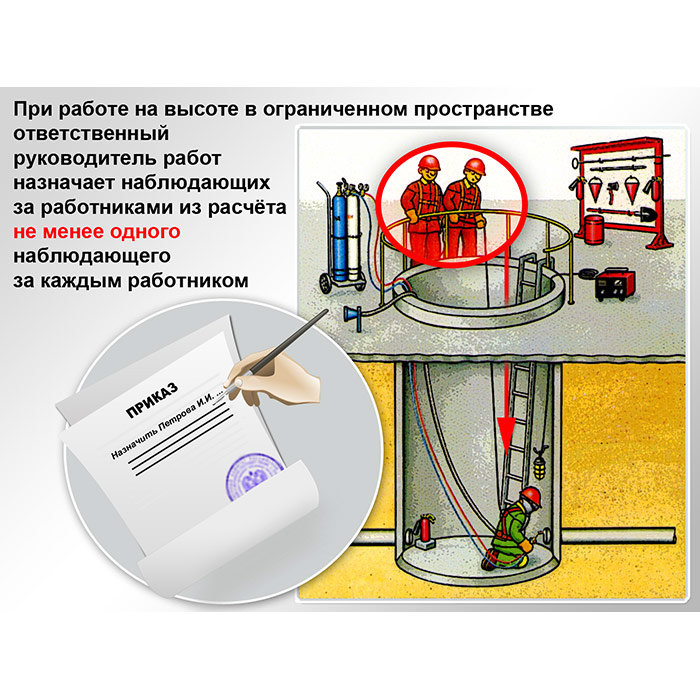 При работе на высоте в ограниченном пространстве ответственный руководитель работ назначает наблюдающих за работниками из расчёта не менее одного наблюдающего за каждым работником

ПРИКАЗ

Назначить Петрова И.И. ...